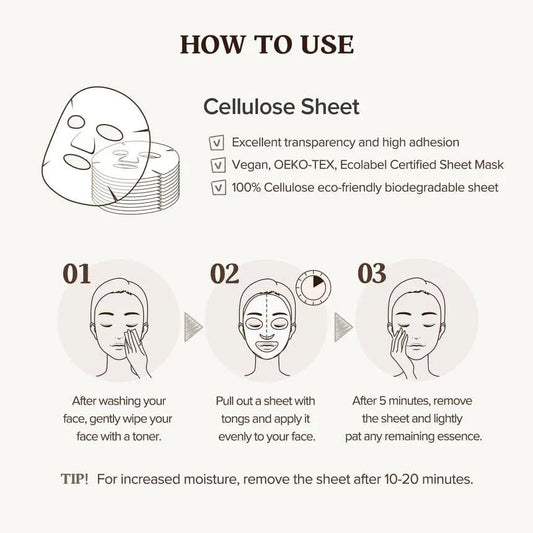 HOW TO USE

Cellulose Sheet

Excellent transparency and high adhesion

Vegan, OEKO-TEX, Ecolabel Certified Sheet Mask

100% Cellulose eco-friendly biodegradable sheet

01

After washing your face, gently wipe your face with a toner.

02

Pull out a sheet with tongs and apply it evenly to your face.

03

After 5 minutes, remove the sheet and lightly pat any remaining essence.

TIP! For increased moisture, remove the sheet after 10-20 minutes.